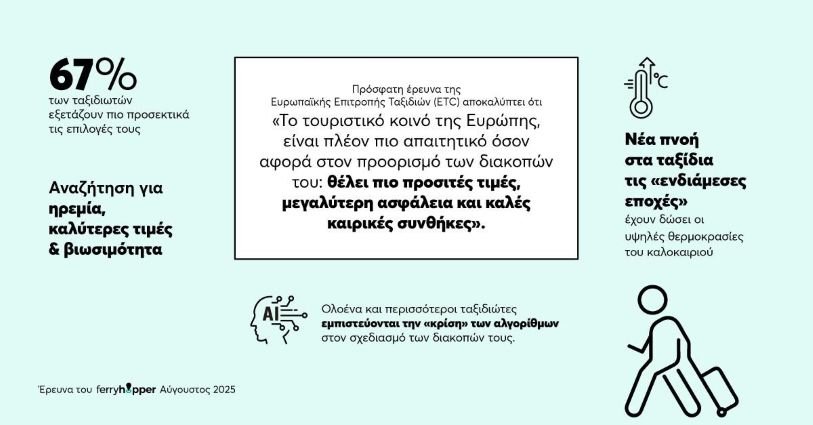 67%
των ταξιδιωτών εξετάζουν πιο προσεκτικά τις επιλογές τους

Αναζήτηση για ηρεμία, καλύτερες τιμές & βιωσιμότητα

Πρόσφατη έρευνα της Ευρωπαϊκής Επιτροπής Ταξιδιών (ETC) αποκαλύπτει ότι
«Το τουριστικό κοινό της Ευρώπης, είναι πλέον πιο απαιτητικό όσον αφορά στον προορισμό των διακοπών του: θέλει πιο προσιτές τιμές, μεγαλύτερη ασφάλεια και καλές καιρικές συνθήκες».

°C

Νέα πνοή στα ταξίδια τις «ενδιάμεσες εποχές»
έχουν δώσει οι υψηλές θερμοκρασίες του καλοκαιριού

AI

Ολοένα και περισσότεροι ταξιδιώτες εμπιστεύονται την «κρίση» των αλγορίθμων στον σχεδιασμό των διακοπών τους.

Έρευνα του ferryhopper Αύγουστος 2025